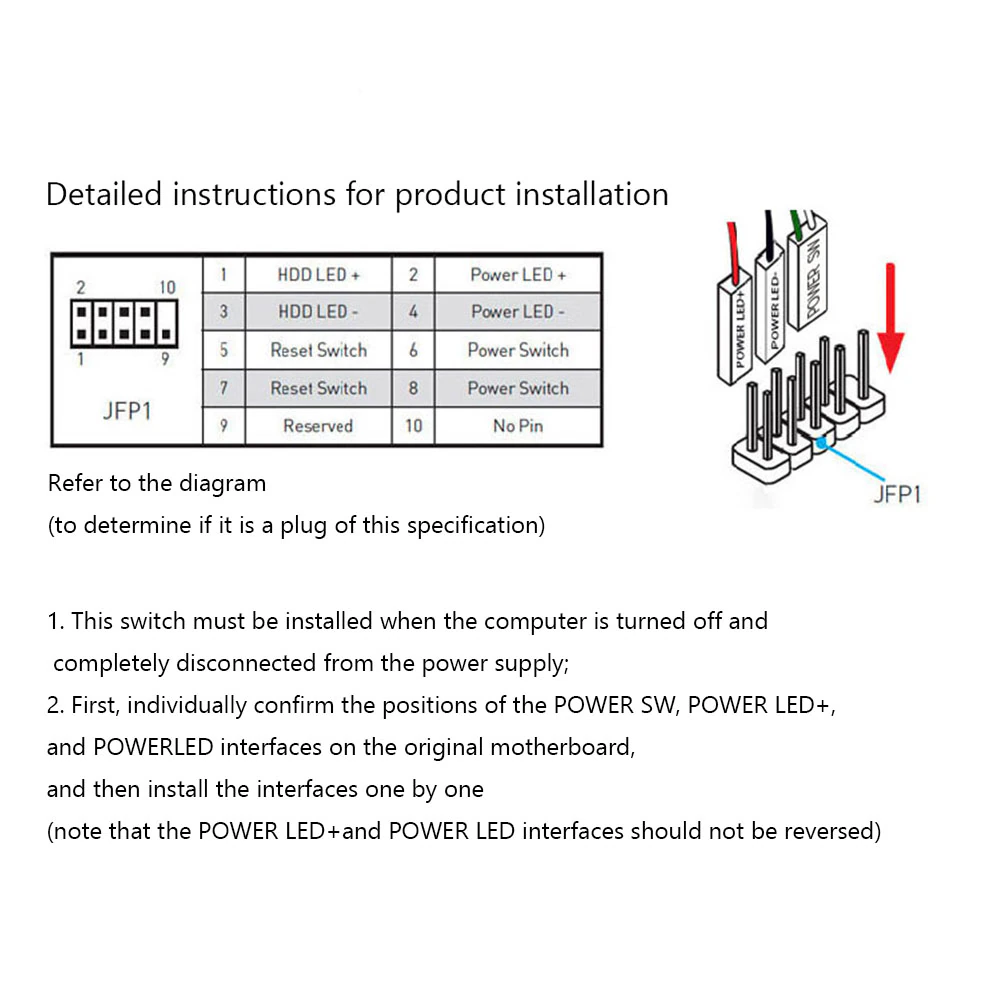 Detailed instructions for product installation

2 10

1 9

JFP1

| 1 | HDD LED + | 2 | Power LED + |
|---|---|---|---|
| 3 | HDD LED - | 4 | Power LED - |
| 5 | Reset Switch | 6 | Power Switch |
| 7 | Reset Switch | 8 | Power Switch |
| 9 | Reserved | 10 | No Pin |

POWER LED+
POWER LED-
POWER SW

JFP1

Refer to the diagram
(to determine if it is a plug of this specification)

1. This switch must be installed when the computer is turned off and completely disconnected from the power supply;
2. First, individually confirm the positions of the POWER SW, POWER LED+, and POWERLED interfaces on the original motherboard, and then install the interfaces one by one
(note that the POWER LED+and POWER LED interfaces should not be reversed)