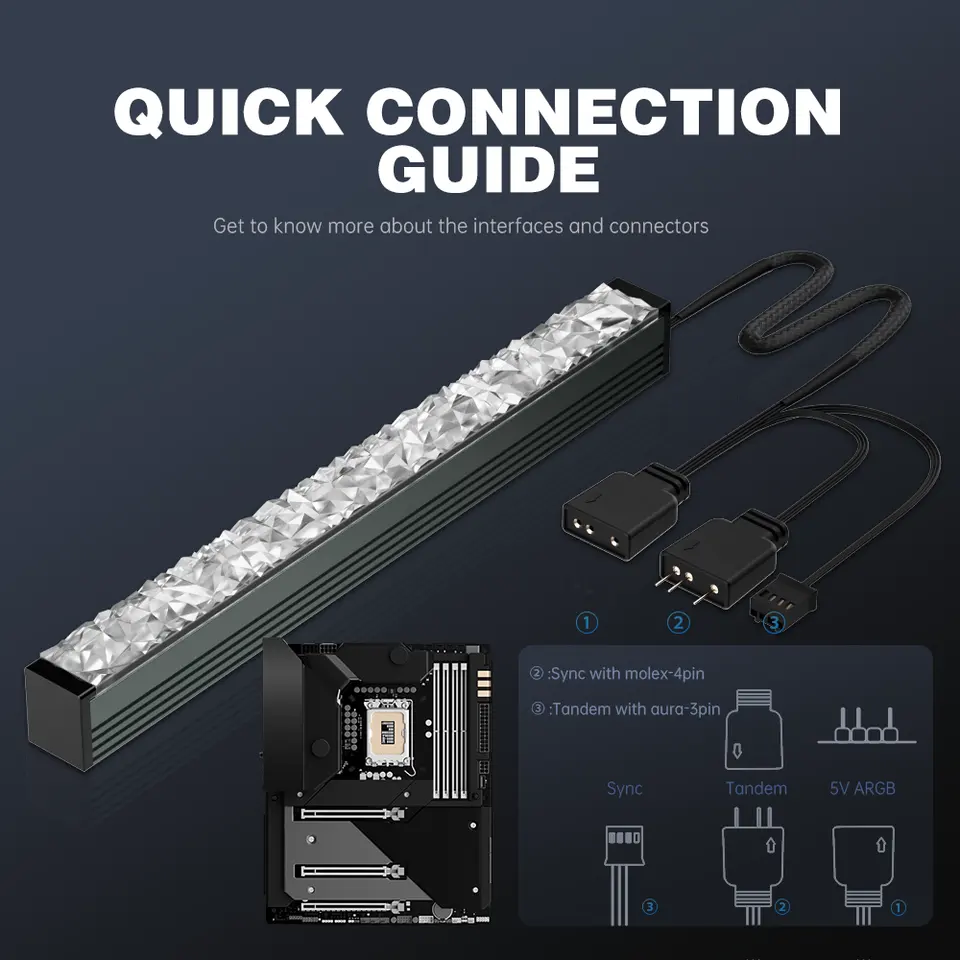 QUICK CONNECTION GUIDE

Get to know more about the interfaces and connectors

①

②

③

② :Sync with molex-4pin

③ :Tandem with aura-3pin

Sync

Tandem

5V ARGB

③

②

①