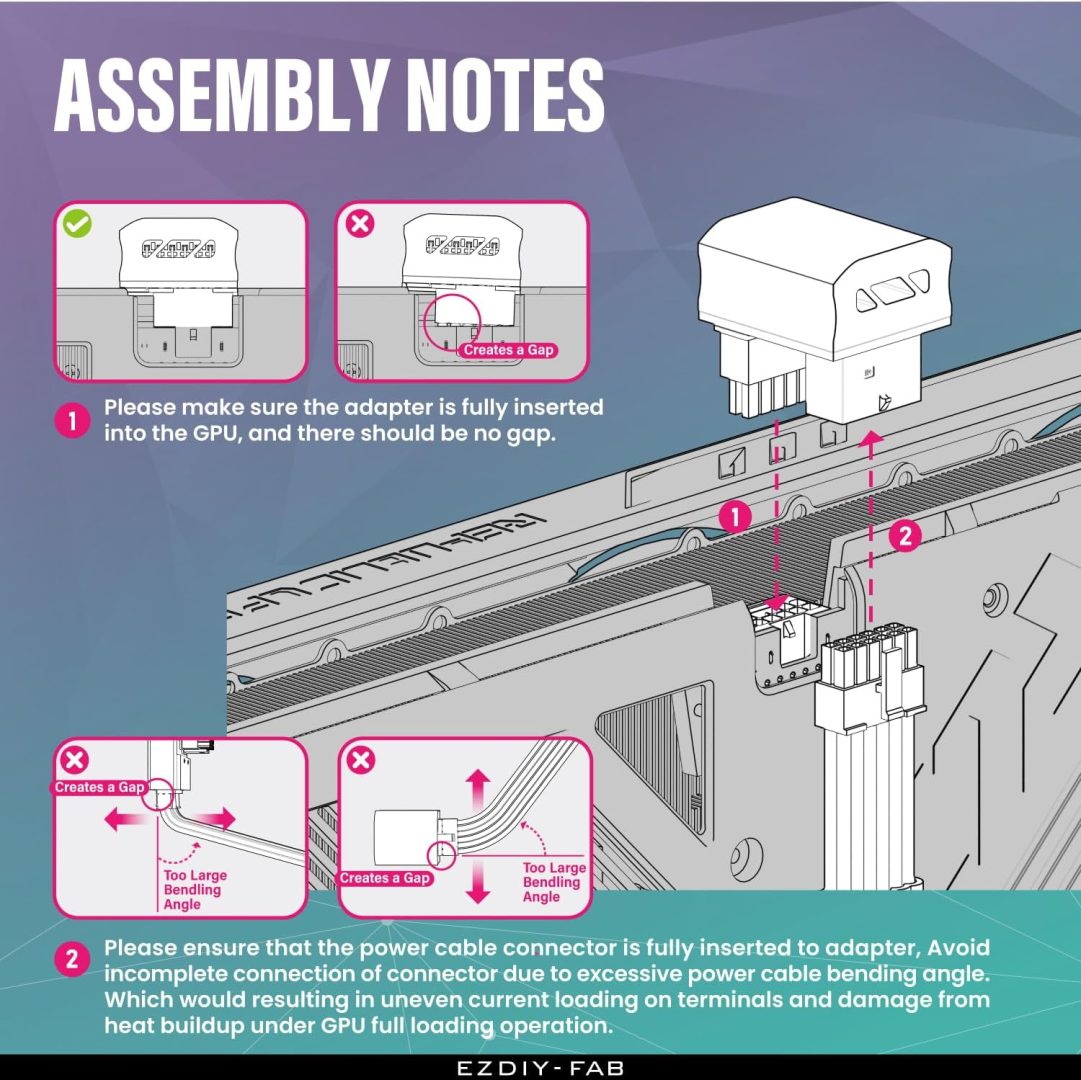 ASSEMBLY NOTES

Creates a Gap

1 Please make sure the adapter is fully inserted into the GPU, and there should be no gap.

1

2

Creates a Gap

Too Large Bendling Angle

Creates a Gap

Too Large Bendling Angle

2 Please ensure that the power cable connector is fully inserted to adapter, Avoid incomplete connection of connector due to excessive power cable bending angle. Which would resulting in uneven current loading on terminals and damage from heat buildup under GPU full loading operation.

EZDIY-FAB